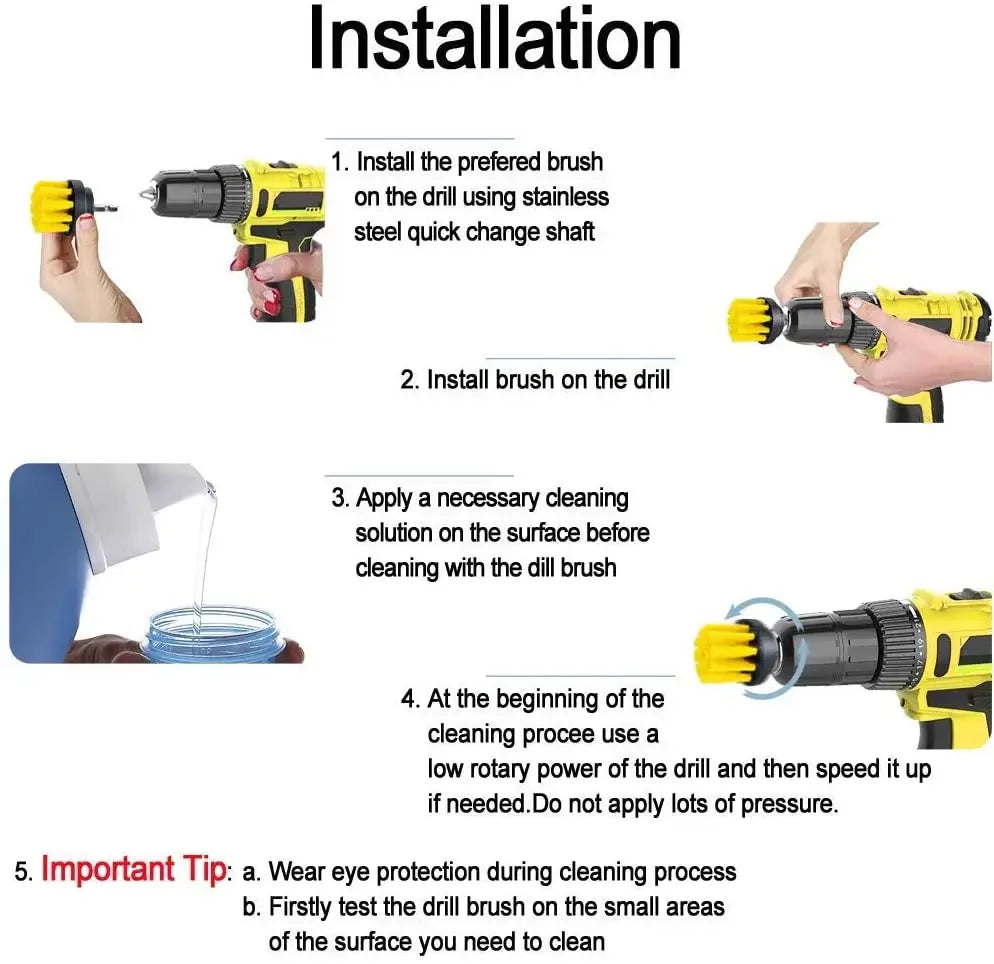 Installation

1. Install the prefered brush on the drill using stainless steel quick change shaft

2. Install brush on the drill

3. Apply a necessary cleaning solution on the surface before cleaning with the dill brush

4. At the beginning of the cleaning procee use a low rotary power of the drill and then speed it up if needed.Do not apply lots of pressure.

5. Important Tip: a. Wear eye protection during cleaning process
b. Firstly test the drill brush on the small areas of the surface you need to clean